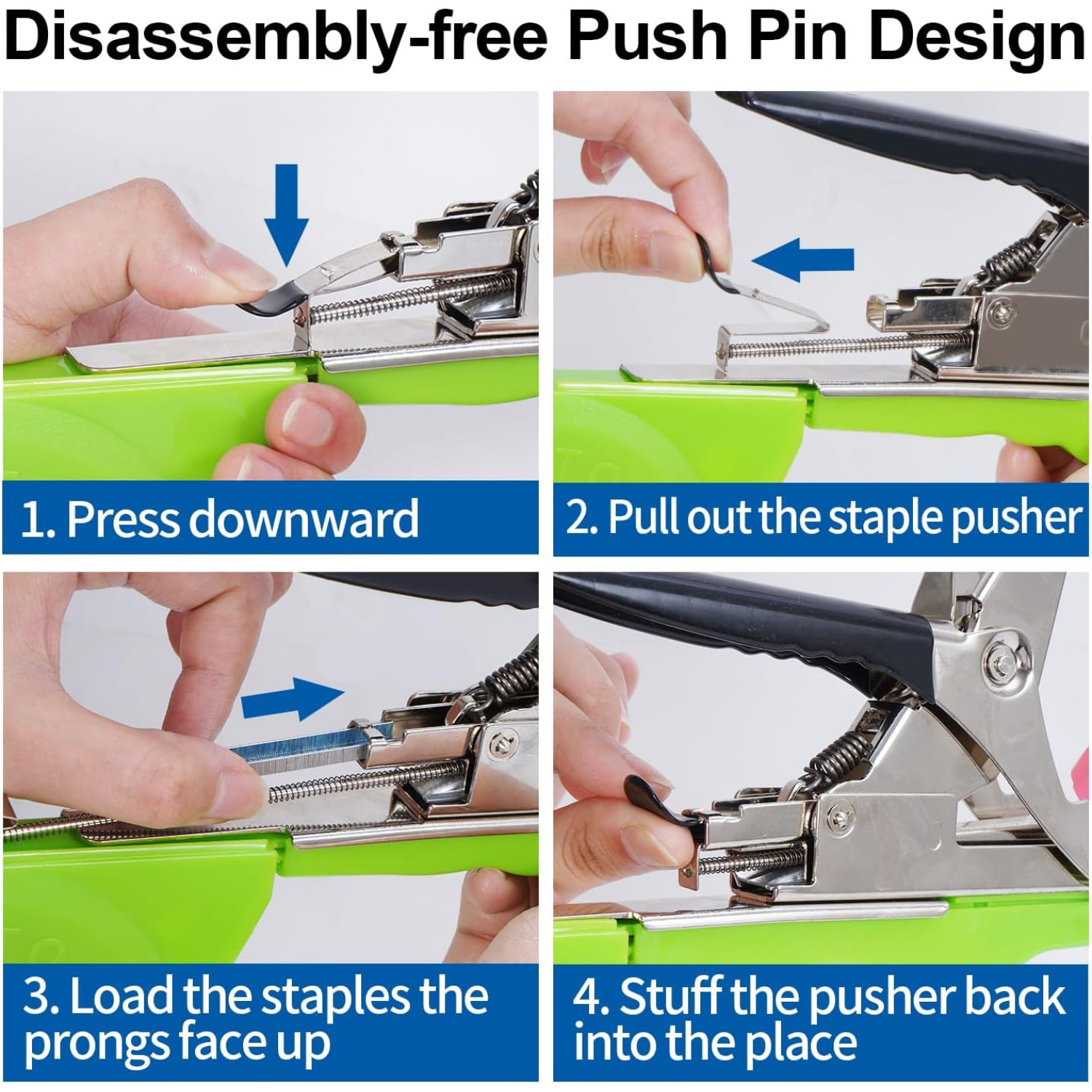 Disassembly-free Push Pin Design

1. Press downward

2. Pull out the staple pusher

3. Load the staples the prongs face up

4. Stuff the pusher back into the place